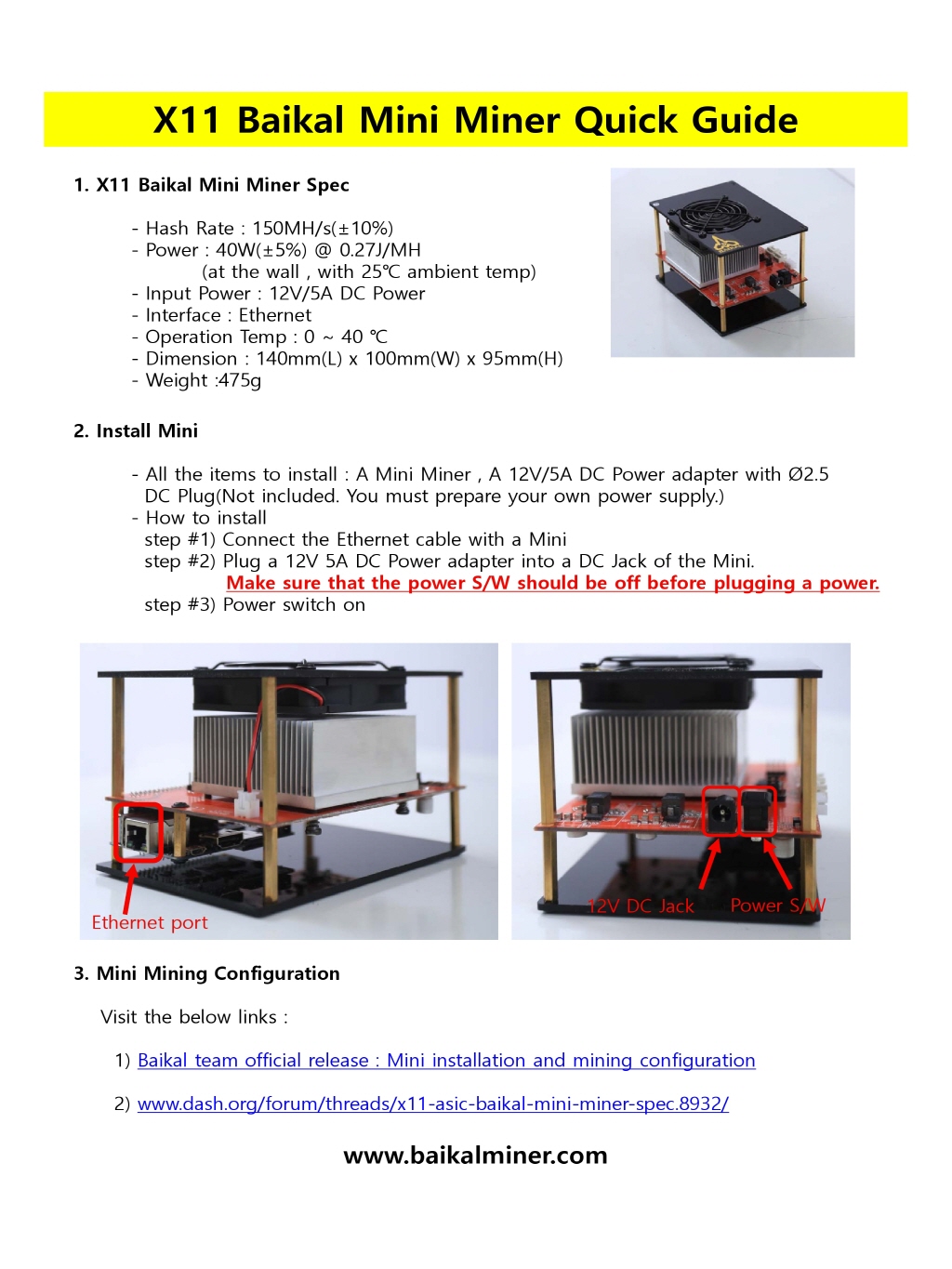 X11 Baikal Mini Miner Quick Guide

1. X11 Baikal Mini Miner Spec

- Hash Rate : 150MH/s(±10%)
- Power : 40W(±5%) @ 0.27J/MH
(at the wall , with 25℃ ambient temp)
- Input Power : 12V/5A DC Power
- Interface : Ethernet
- Operation Temp : 0 ~ 40 ℃
- Dimension : 140mm(L) x 100mm(W) x 95mm(H)
- Weight :475g

2. Install Mini

- All the items to install : A Mini Miner , A 12V/5A DC Power adapter with Ø2.5 DC Plug(Not included. You must prepare your own power supply.)
- How to install
step #1) Connect the Ethernet cable with a Mini
step #2) Plug a 12V 5A DC Power adapter into a DC Jack of the Mini.
Make sure that the power S/W should be off before plugging a power.
step #3) Power switch on

Ethernet port

12V DC Jack Power S/W

3. Mini Mining Configuration

Visit the below links :

1) Baikal team official release : Mini installation and mining configuration

2) www.dash.org/forum/threads/x11-asic-baikal-mini-miner-spec.8932/

www.baikalminer.com