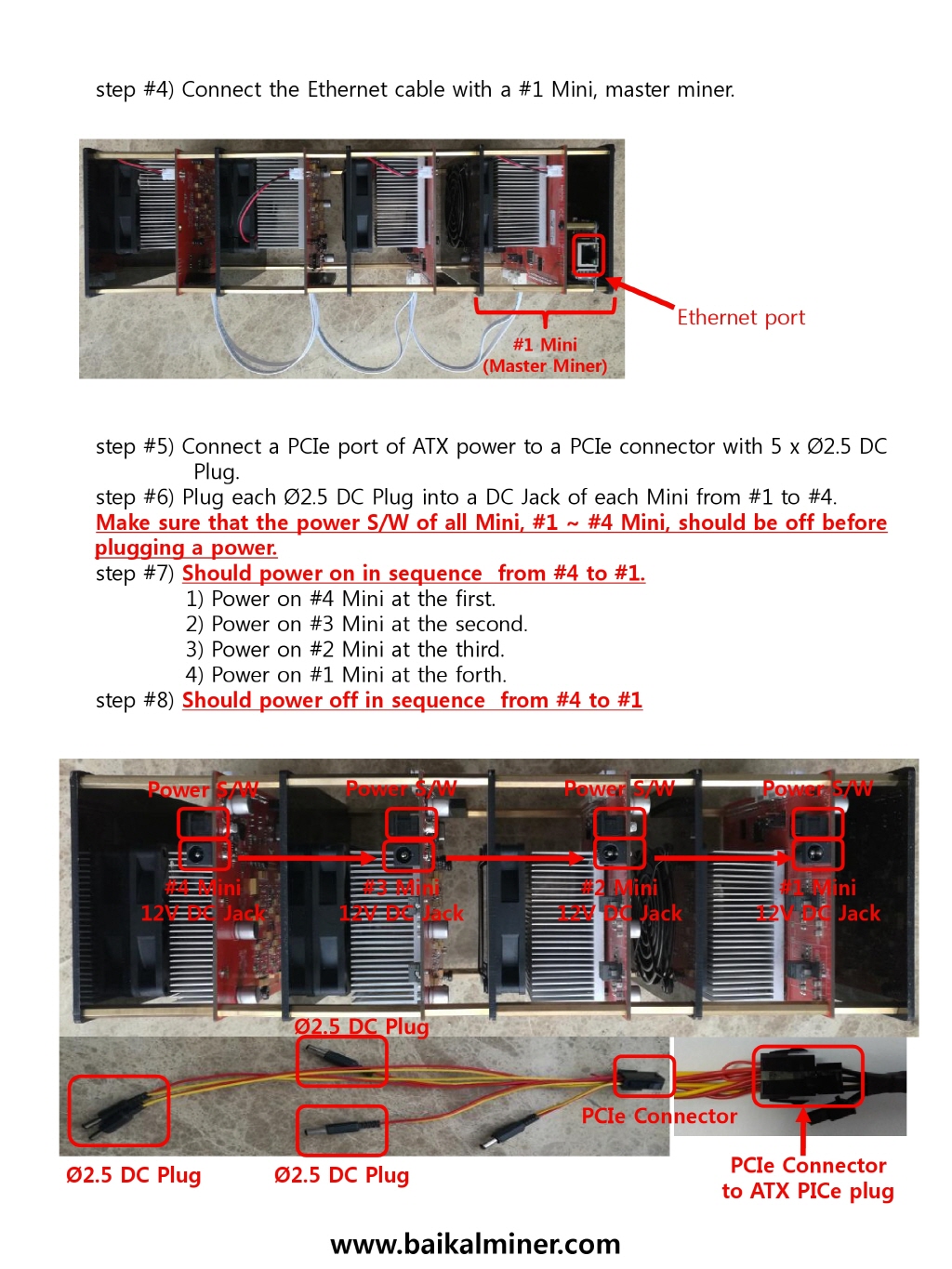 step #4) Connect the Ethernet cable with a #1 Mini, master miner.

Ethernet port

#1 Mini
(Master Miner)

step #5) Connect a PCIe port of ATX power to a PCIe connector with 5 x Ø2.5 DC Plug.
step #6) Plug each Ø2.5 DC Plug into a DC Jack of each Mini from #1 to #4.
Make sure that the power S/W of all Mini, #1 ~ #4 Mini, should be off before plugging a power.
step #7) Should power on in sequence  from #4 to #1.
1) Power on #4 Mini at the first.
2) Power on #3 Mini at the second.
3) Power on #2 Mini at the third.
4) Power on #1 Mini at the forth.
step #8) Should power off in sequence  from #4 to #1

Power S/W
#4 Mini
12V DC Jack

Power S/W
#3 Mini
12V DC Jack

Power S/W
#2 Mini
12V DC Jack

Power S/W
#1 Mini
12V DC Jack

Ø2.5 DC Plug

PCIe Connector

Ø2.5 DC Plug

Ø2.5 DC Plug

PCIe Connector
to ATX PICe plug

www.baikalminer.com